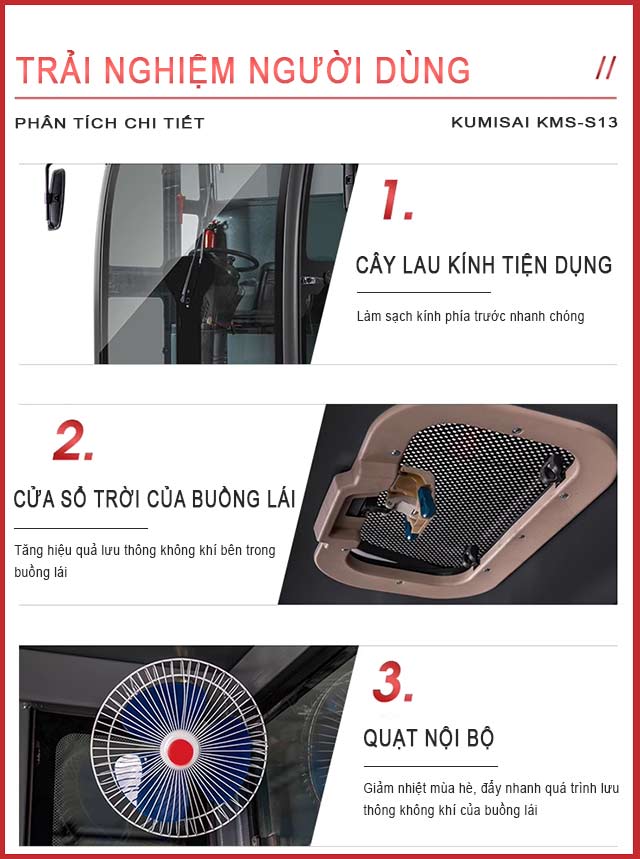 TRẢI NGHIỆM NGƯỜI DÙNG //

PHÂN TÍCH CHI TIẾT

KUMISAI KMS-S13

1.

CÂY LAU KÍNH TIỆN DỤNG

Làm sạch kính phía trước nhanh chóng

2.

CỬA SỔ TRỜI CỦA BUỒNG LÁI

Tăng hiệu quả lưu thông không khí bên trong buồng lái

3.

QUẠT NỘI BỘ

Giảm nhiệt mùa hè, đẩy nhanh quá trình lưu thông không khí của buồng lái